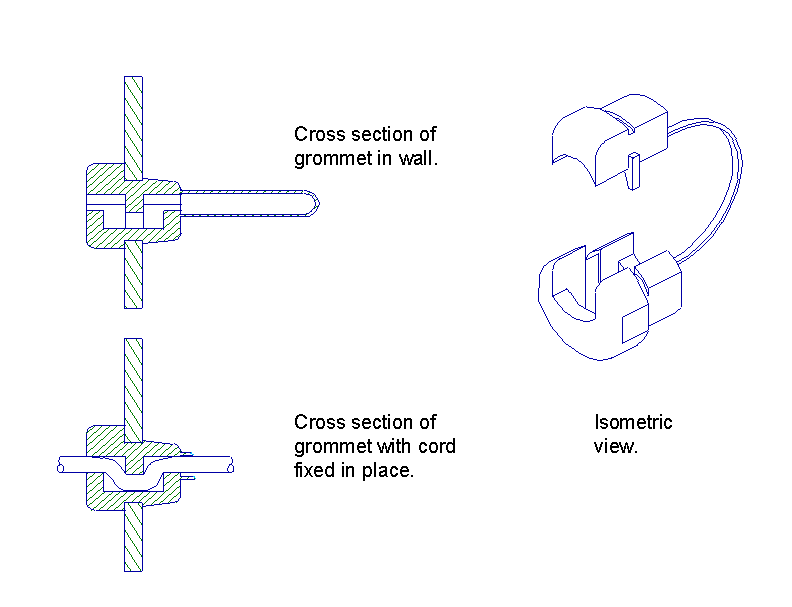 Cross section of grommet in wall.

Cross section of grommet with cord fixed in place.

Isometric view.