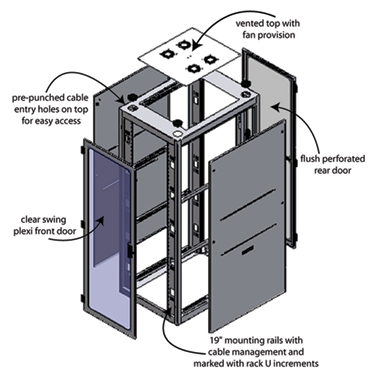 vented top with fan provision

pre-punched cable entry holes on top for easy access

flush perforated rear door

clear swing plexi front door

19" mounting rails with cable management and marked with rack U increments