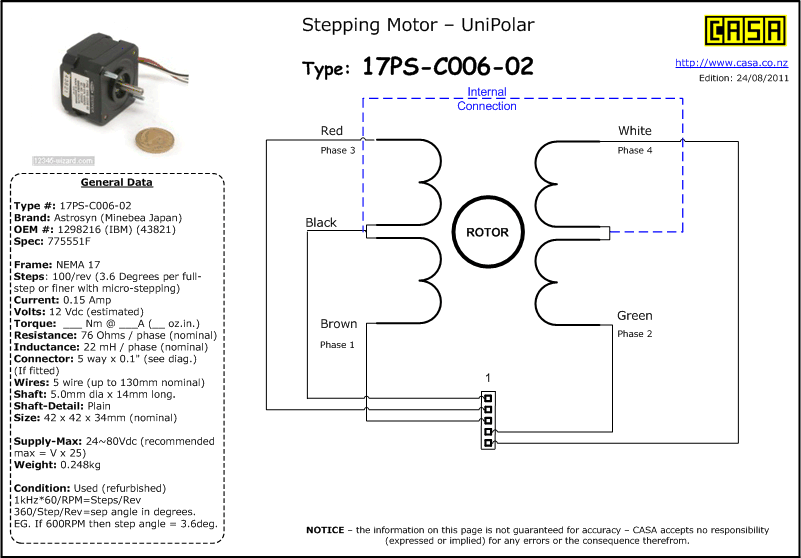 Stepping Motor – UniPolar

CASA

Type: 17PS-C006-02

http://www.casa.co.nz
Edition: 24/08/2011

12345-wizard.com

General Data

Type #: 17PS-C006-02
Brand: Astrosyn (Minebea Japan)
OEM #: 1298216 (IBM) (43821)
Spec: 775551F

Frame: NEMA 17
Steps: 100/rev (3.6 Degrees per full-step or finer with micro-stepping)
Current: 0.15 Amp
Volts: 12 Vdc (estimated)
Torque: ___ Nm @ ___A (__ oz.in.)
Resistance: 76 Ohms / phase (nominal)
Inductance: 22 mH / phase (nominal)
Connector: 5 way x 0.1" (see diag.) (If fitted)
Wires: 5 wire (up to 130mm nominal)
Shaft: 5.0mm dia x 14mm long.
Shaft-Detail: Plain
Size: 42 x 42 x 34mm (nominal)

Supply-Max: 24~80Vdc (recommended max = V x 25)
Weight: 0.248kg

Condition: Used (refurbished)
1kHz*60/RPM=Steps/Rev
360/Step/Rev=sep angle in degrees.
EG. If 600RPM then step angle = 3.6deg.

Internal Connection

Red
Phase 3

White
Phase 4

Black

ROTOR

Brown
Phase 1

Green
Phase 2

1

NOTICE – the information on this page is not guaranteed for accuracy – CASA accepts no responsibility (expressed or implied) for any errors or the consequence therefrom.