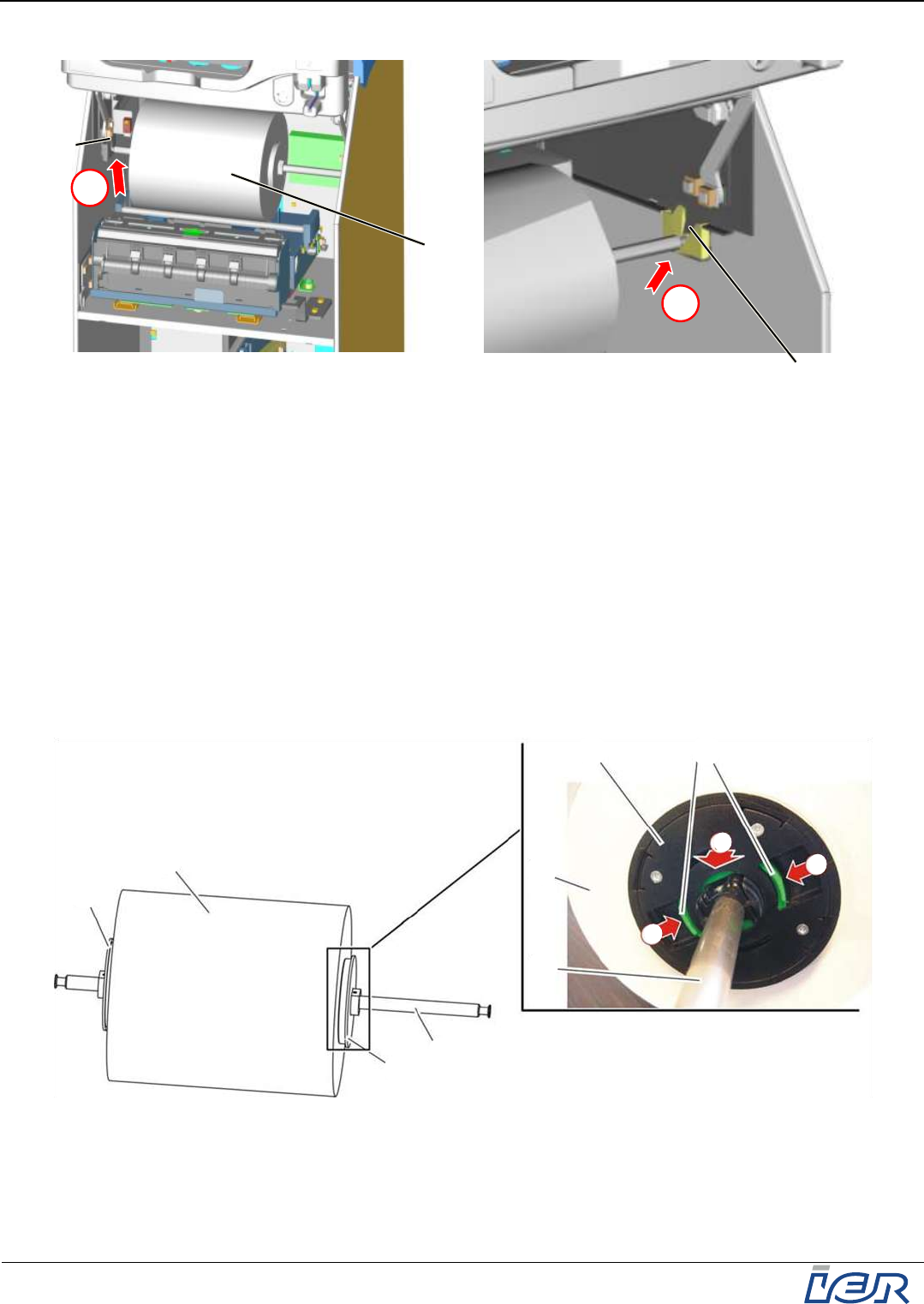 IER