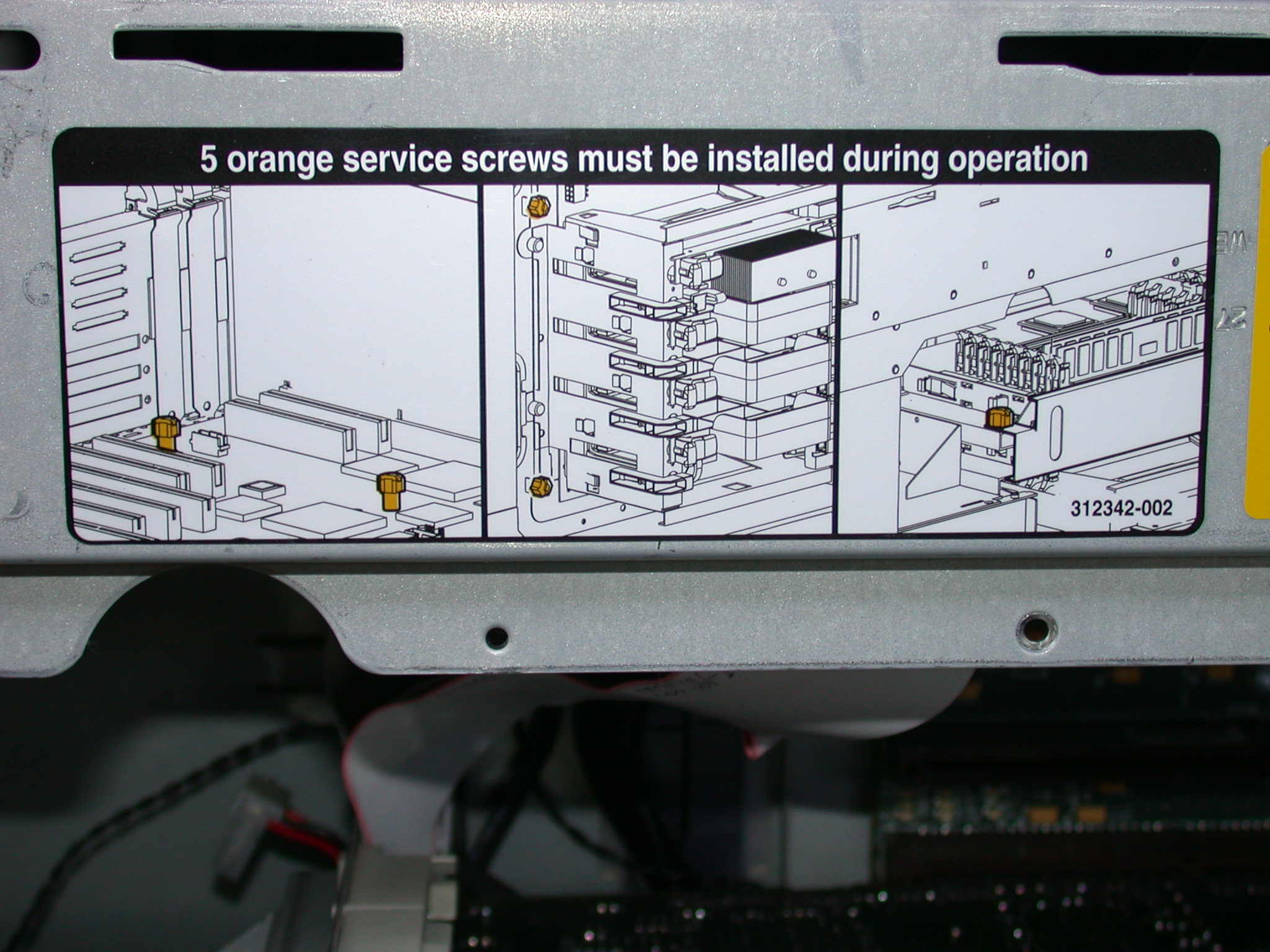 5 orange service screws must be installed during operation

312342-002