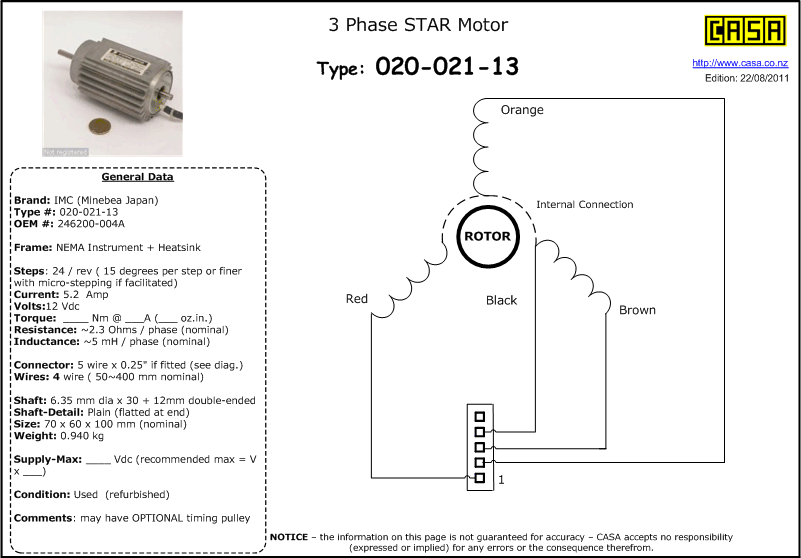 Not registered

3 Phase STAR Motor

Type: 020-021-13

CASA

http://www.casa.co.nz
Edition: 22/08/2011

General Data

Brand: IMC (Minebea Japan)
Type #: 020-021-13
OEM #: 246200-004A

Frame: NEMA Instrument + Heatsink

Steps: 24 / rev ( 15 degrees per step or finer with micro-stepping if facilitated)
Current: 5.2 Amp
Volts:12 Vdc
Torque: ____ Nm @ ___A (___ oz.in.)
Resistance: ~2.3 Ohms / phase (nominal)
Inductance: ~5 mH / phase (nominal)

Connector: 5 wire x 0.25" if fitted (see diag.)
Wires: 4 wire ( 50~400 mm nominal)

Shaft: 6.35 mm dia x 30 + 12mm double-ended
Shaft-Detail: Plain (flatted at end)
Size: 70 x 60 x 100 mm (nominal)
Weight: 0.940 kg

Supply-Max: ____ Vdc (recommended max = V x ___)

Condition: Used (refurbished)

Comments: may have OPTIONAL timing pulley

Orange

Internal Connection

ROTOR

Red

Black

Brown

1

NOTICE – the information on this page is not guaranteed for accuracy – CASA accepts no responsibility (expressed or implied) for any errors or the consequence therefrom.